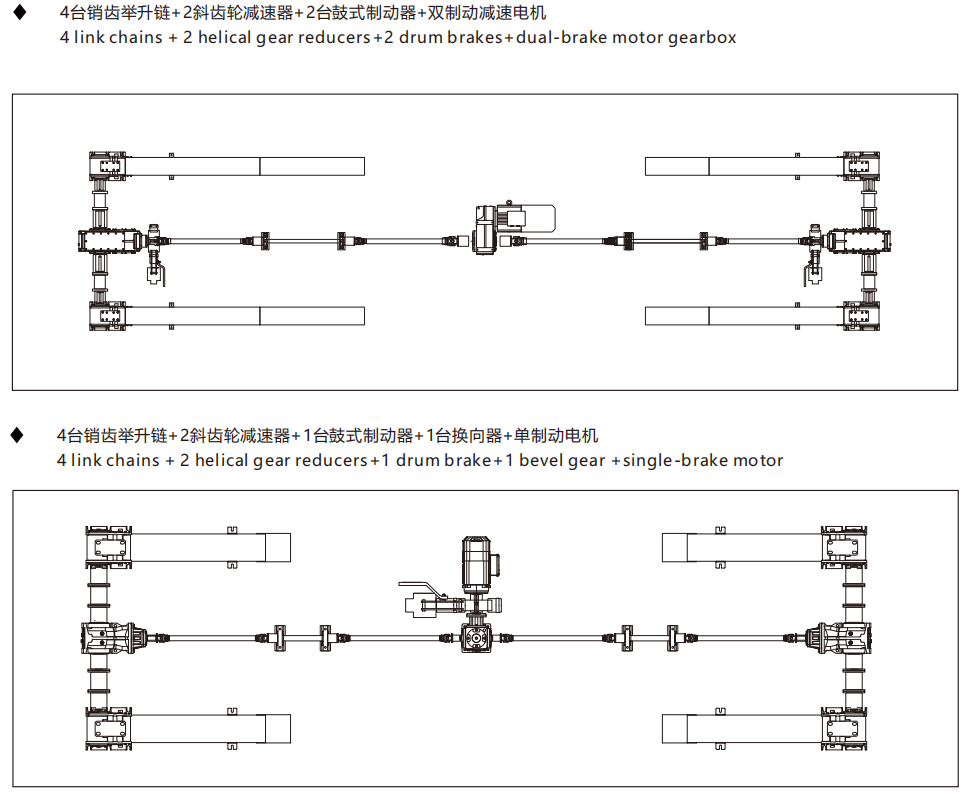 ◆ 4台销齿举升链+2斜齿轮减速器+2台鼓式制动器+双制动减速电机
4 link chains + 2 helical gear reducers+2 drum brakes+dual-brake motor gearbox

◆ 4台销齿举升链+2斜齿轮减速器+1台鼓式制动器+1台换向器+单制动电机
4 link chains + 2 helical gear reducers+1 drum brake+1 bevel gear +single-brake motor